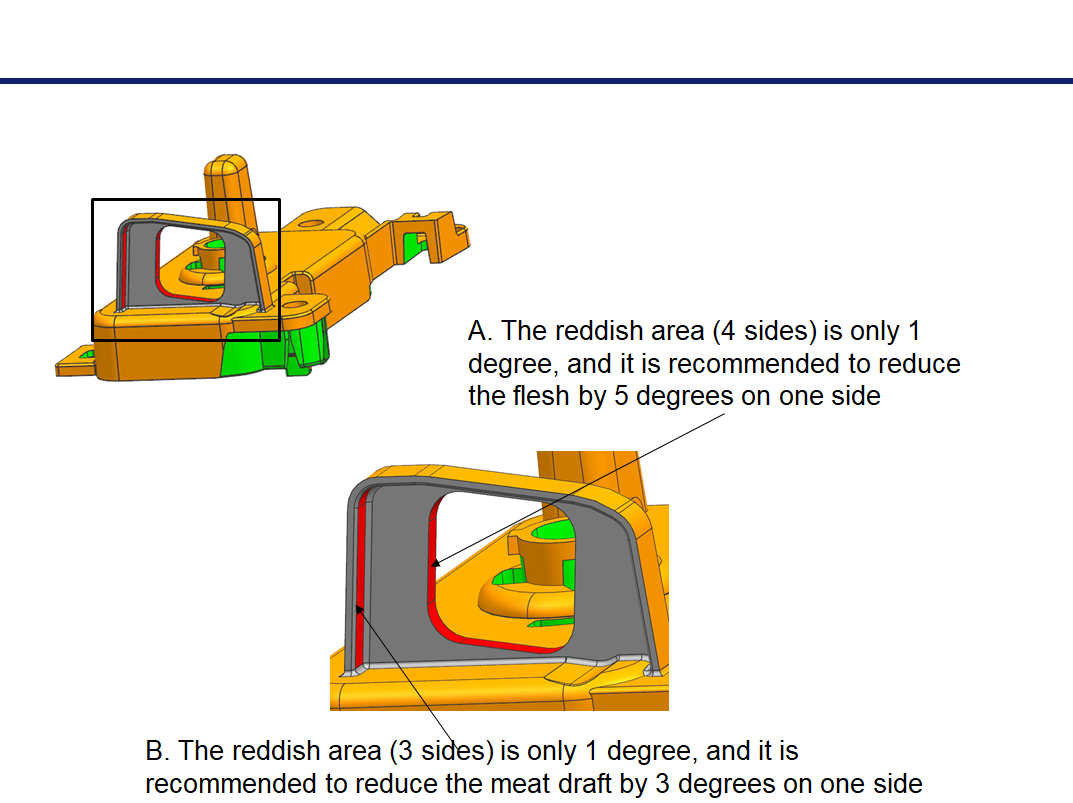 A. The reddish area (4 sides) is only 1 degree, and it is recommended to reduce the flesh by 5 degrees on one side

B. The reddish area (3 sides) is only 1 degree, and it is recommended to reduce the meat draft by 3 degrees on one side